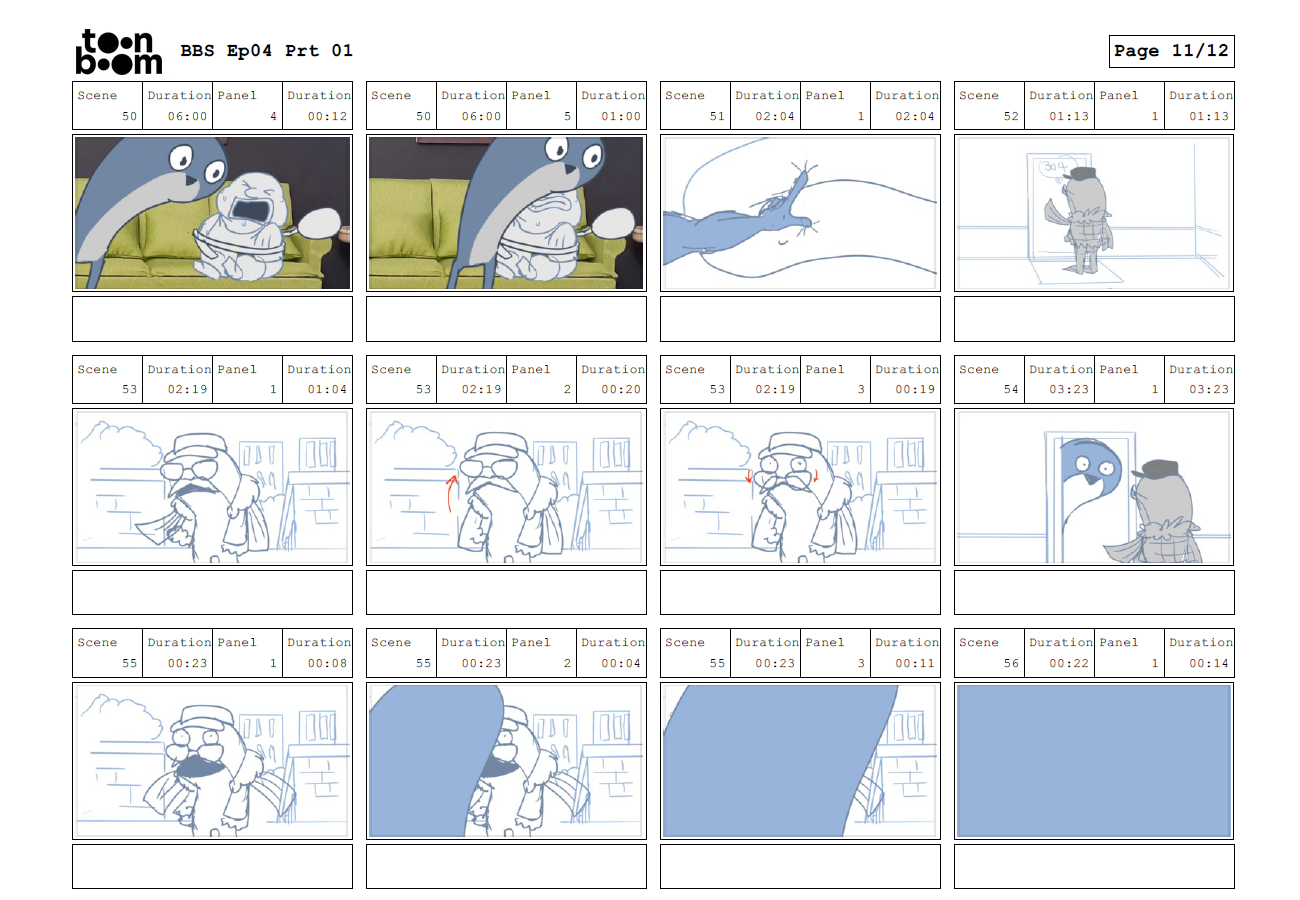 toon boom BBS Ep04 Prt 01

Page 11/12

| Scene | Duration | Panel | Duration |
|---|---|---|---|
| 50 | 06:00 | 4 | 00:12 |

| Scene | Duration | Panel | Duration |
|---|---|---|---|
| 50 | 06:00 | 5 | 01:00 |

| Scene | Duration | Panel | Duration |
|---|---|---|---|
| 51 | 02:04 | 1 | 02:04 |

| Scene | Duration | Panel | Duration |
|---|---|---|---|
| 52 | 01:13 | 1 | 01:13 |

304

| Scene | Duration | Panel | Duration |
|---|---|---|---|
| 53 | 02:19 | 1 | 01:04 |

| Scene | Duration | Panel | Duration |
|---|---|---|---|
| 53 | 02:19 | 2 | 00:20 |

| Scene | Duration | Panel | Duration |
|---|---|---|---|
| 53 | 02:19 | 3 | 00:19 |

| Scene | Duration | Panel | Duration |
|---|---|---|---|
| 54 | 03:23 | 1 | 03:23 |

| Scene | Duration | Panel | Duration |
|---|---|---|---|
| 55 | 00:23 | 1 | 00:08 |

| Scene | Duration | Panel | Duration |
|---|---|---|---|
| 55 | 00:23 | 2 | 00:04 |

| Scene | Duration | Panel | Duration |
|---|---|---|---|
| 55 | 00:23 | 3 | 00:11 |

| Scene | Duration | Panel | Duration |
|---|---|---|---|
| 56 | 00:22 | 1 | 00:14 |